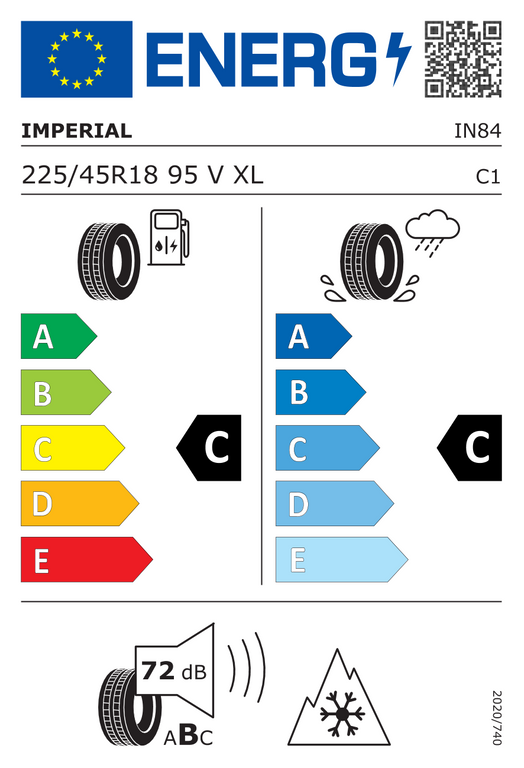 ENERG

IMPERIAL

IN84

225/45R18 95 V XL

C1

A
B
C
D
E

C

A
B
C
D
E

C

72 dB

ABC

2020/740